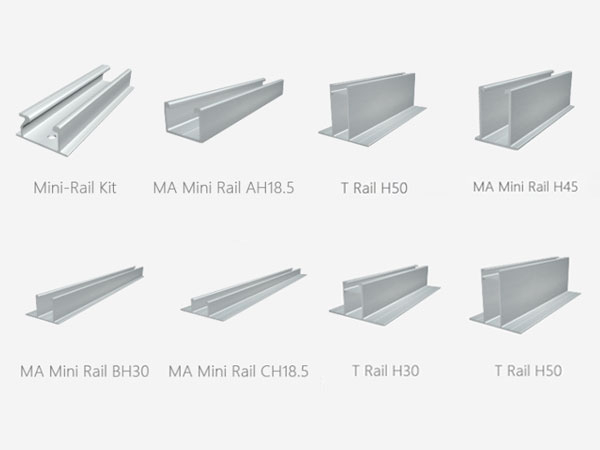 Mini-Rail Kit

MA Mini Rail AH18.5

T Rail H50

MA Mini Rail H45

MA Mini Rail BH30

MA Mini Rail CH18.5

T Rail H30

T Rail H50