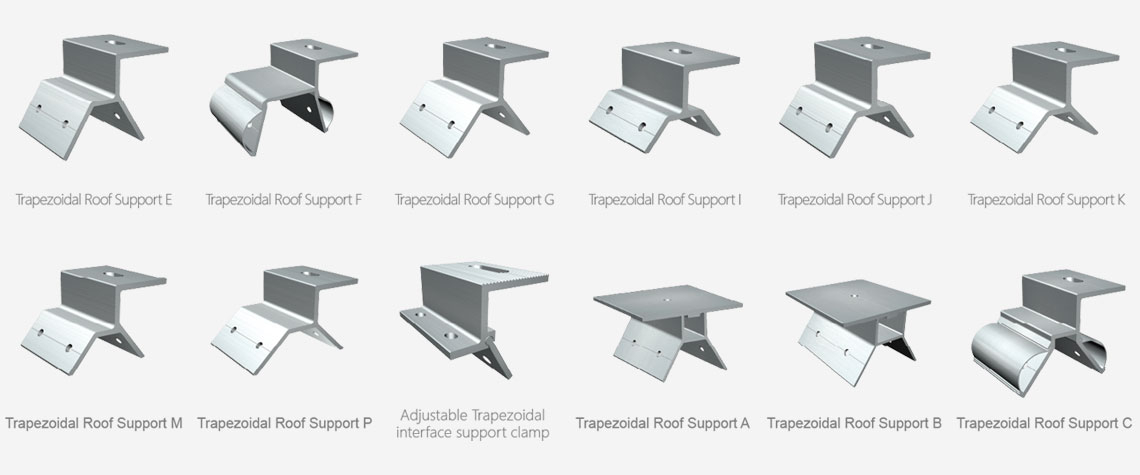 Trapezoidal Roof Support E

Trapezoidal Roof Support F

Trapezoidal Roof Support G

Trapezoidal Roof Support I

Trapezoidal Roof Support J

Trapezoidal Roof Support K

Trapezoidal Roof Support M

Trapezoidal Roof Support P

Adjustable Trapezoidal interface support clamp

Trapezoidal Roof Support A

Trapezoidal Roof Support B

Trapezoidal Roof Support C